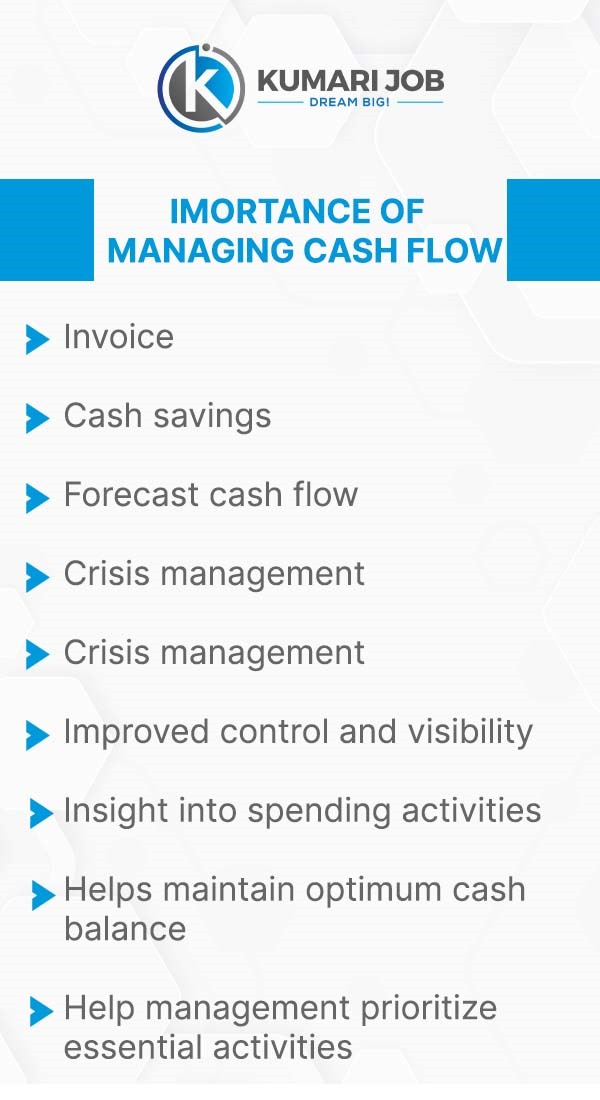 KUMARI JOB
DREAM BIG!

IMORTANCE OF MANAGING CASH FLOW

Invoice

Cash savings

Forecast cash flow

Crisis management

Crisis management

Improved control and visibility

Insight into spending activities

Helps maintain optimum cash balance

Help management prioritize essential activities